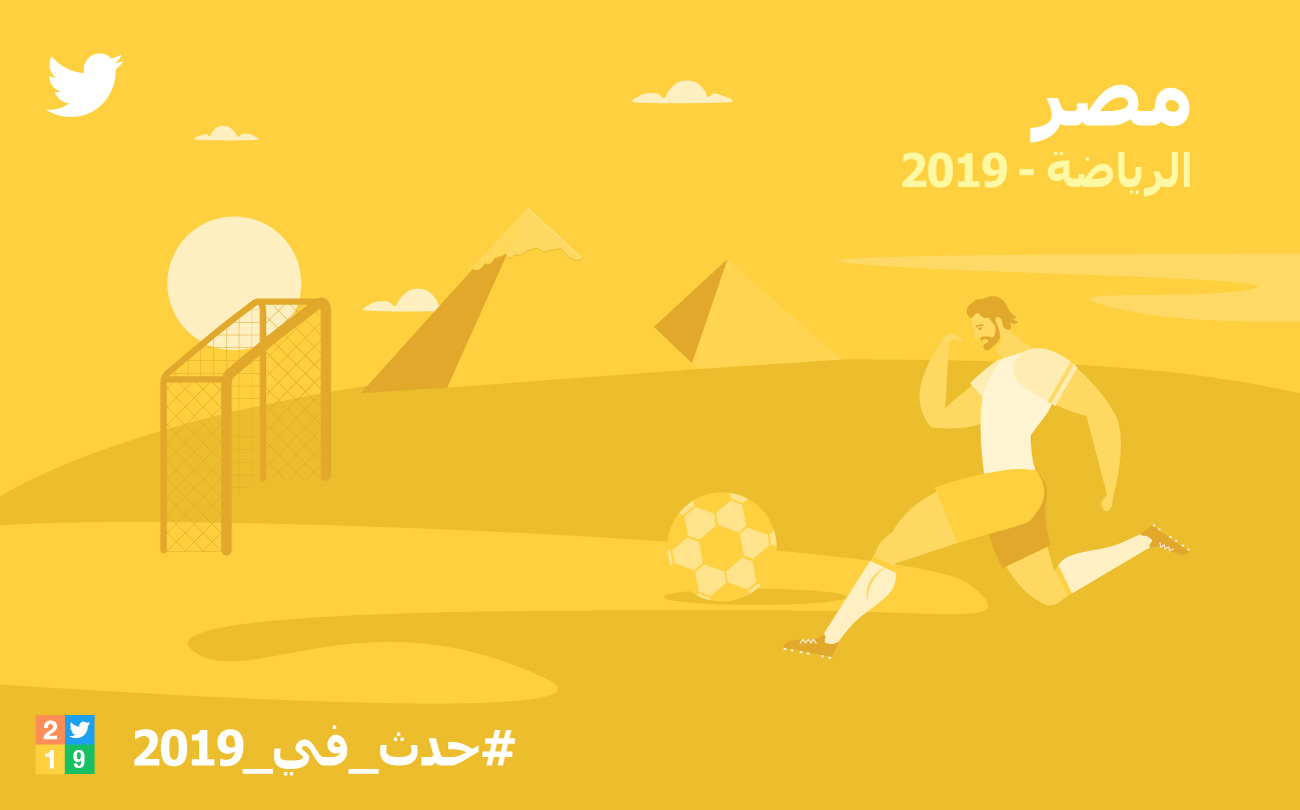 مصر
الرياضة - 2019

2
1 9

#حدث_في_2019