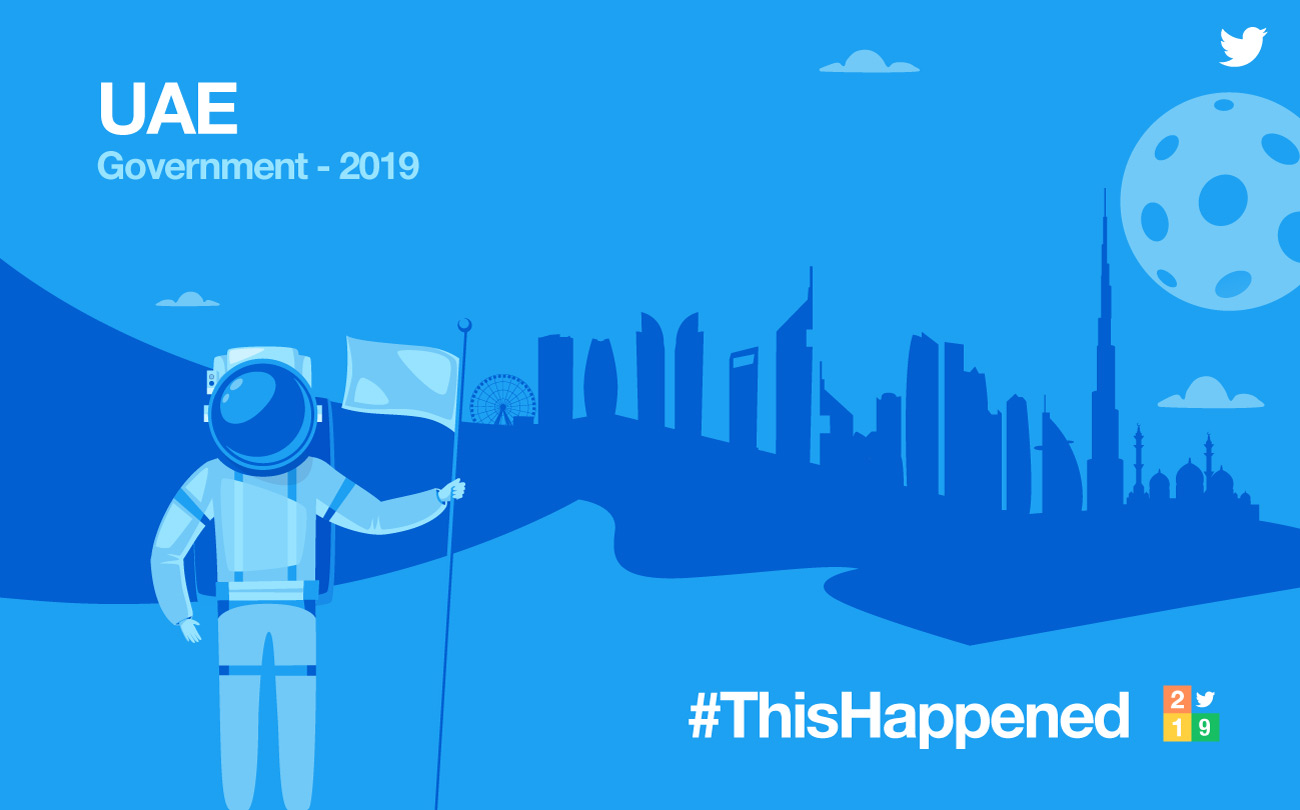 UAE
Government - 2019

#ThisHappened
2
1 9